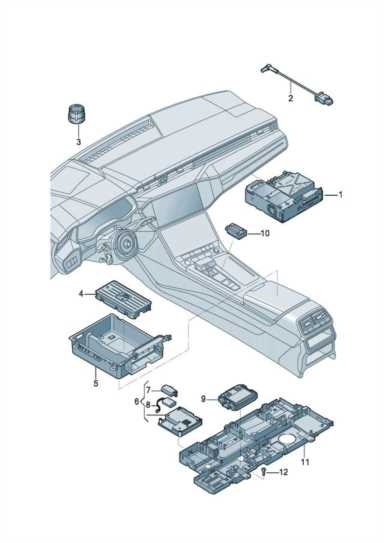 2
3
1
10
4
5
7
6
8
9
11
12